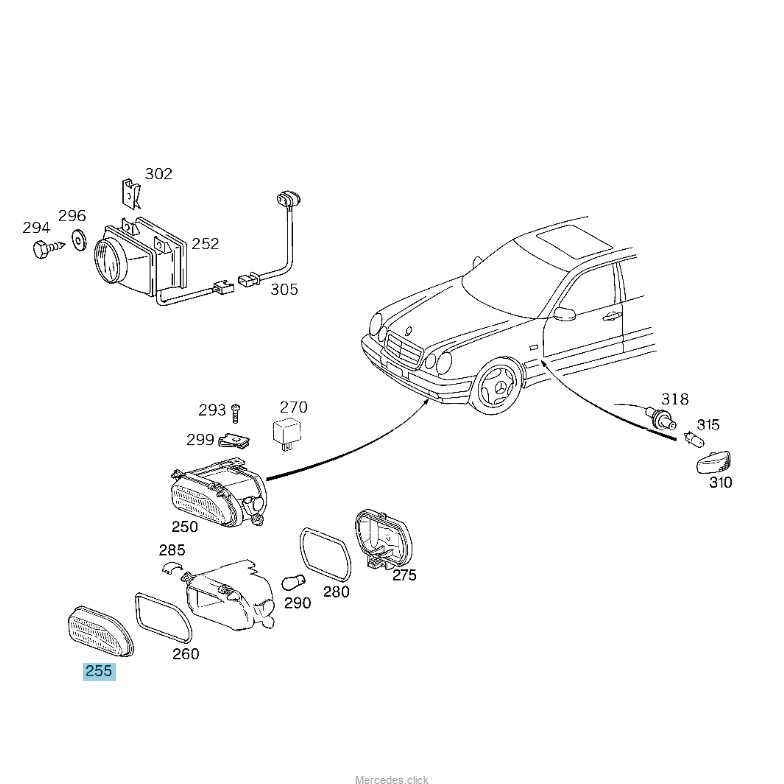 302
294
296
252
305
293
270
299
318
315
310
250
285
275
280
290
260
255
Mercedes.click