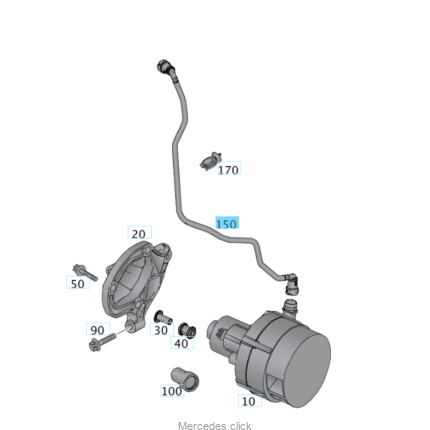 170

150

20

50

90

30

40

100

10

Mercedes.click