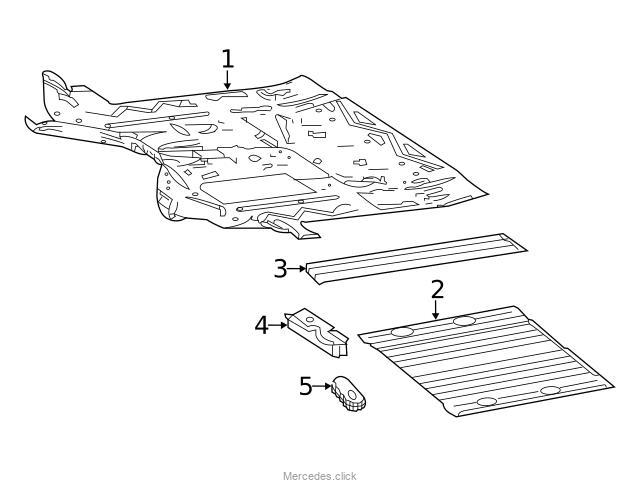 1
3
2
4
5
Mercedes.click