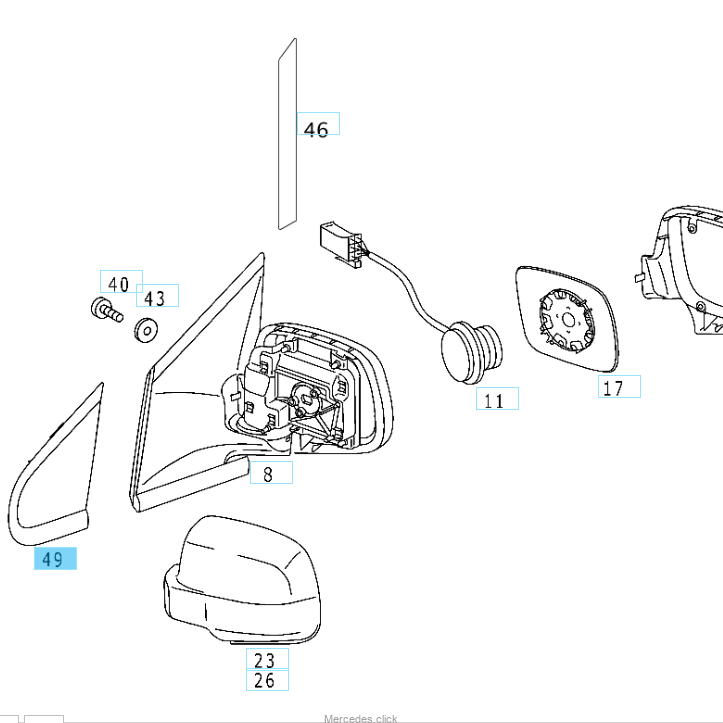 46

40
43

11

17

8

49

23
26

Mercedes.click