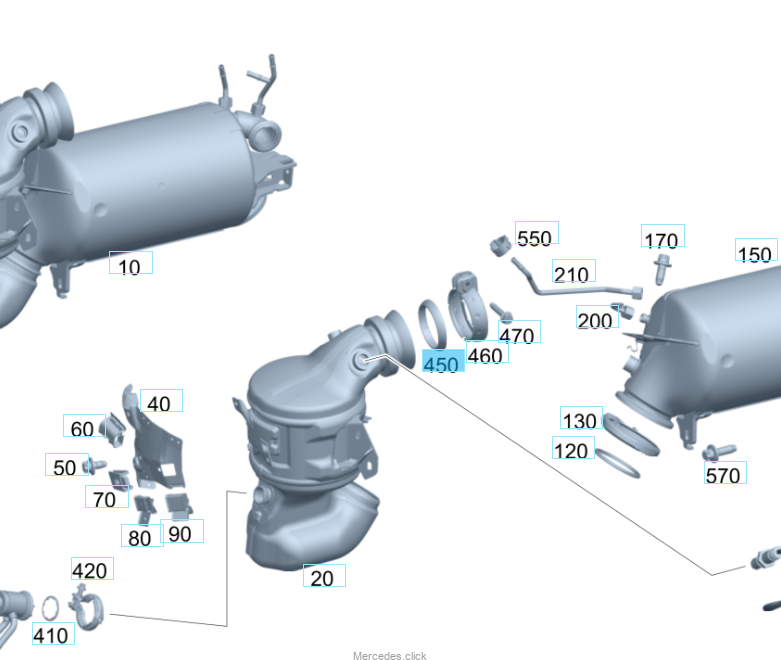 10

550

170

150

210

200

470

460

450

40

60

50

70

80

90

130

120

570

420

20

410

Mercedes.click