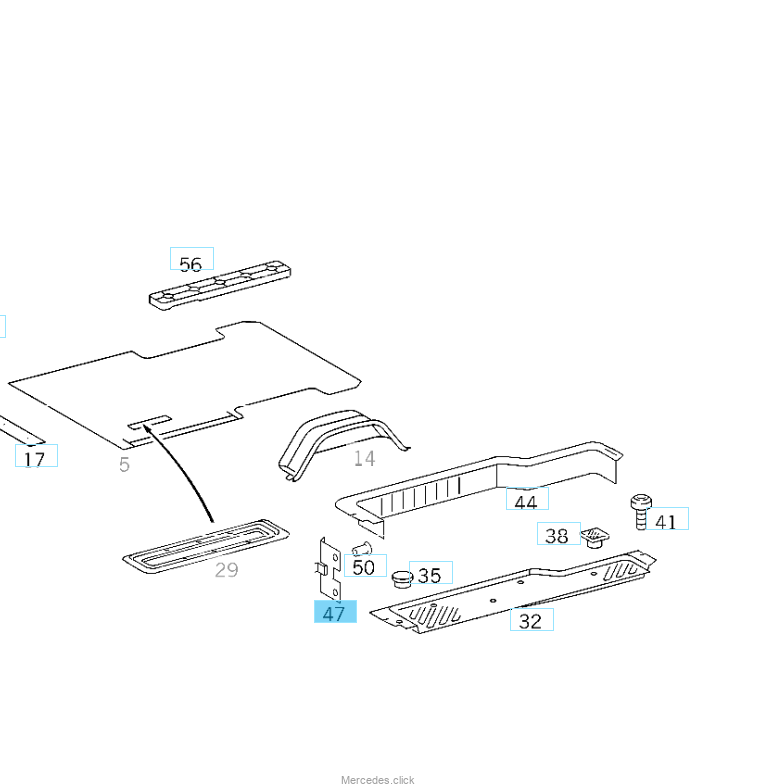 56

17

5

14

44

41

38

29

50

35

47

32

Mercedes.click